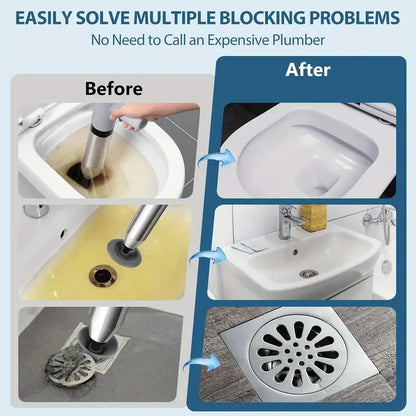 EASILY SOLVE MULTIPLE BLOCKING PROBLEMS
No Need to Call an Expensive Plumber

Before

After