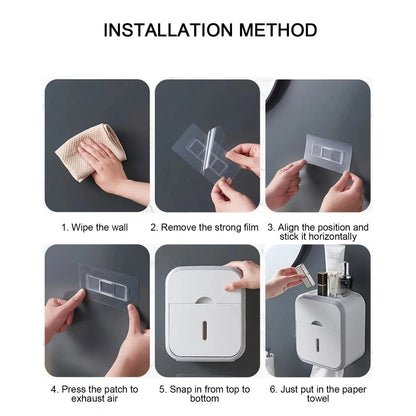 INSTALLATION METHOD

1. Wipe the wall

2. Remove the strong film

3. Align the position and stick it horizontally

4. Press the patch to exhaust air

5. Snap in from top to bottom

6. Just put in the paper towel