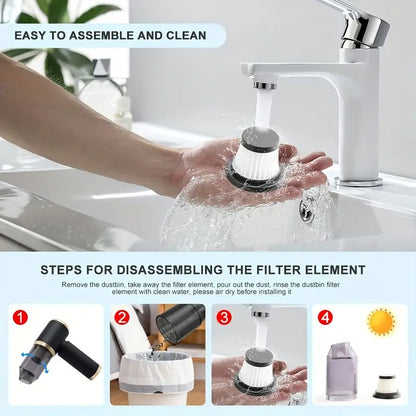 EASY TO ASSEMBLE AND CLEAN

STEPS FOR DISASSEMBLING THE FILTER ELEMENT

Remove the dustbin, take away the filter element, pour out the dust, rinse the dustbin filter element with clean water, please air dry before installing it

1

2

3

4