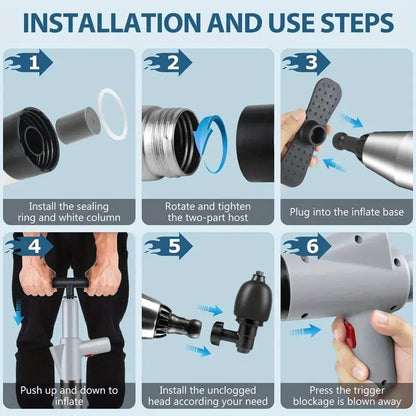 INSTALLATION AND USE STEPS

1

Install the sealing ring and white column

2

Rotate and tighten the two-part host

3

Plug into the inflate base

4

Push up and down to inflate

5

Install the unclogged head according your need

6

Press the trigger blockage is blown away