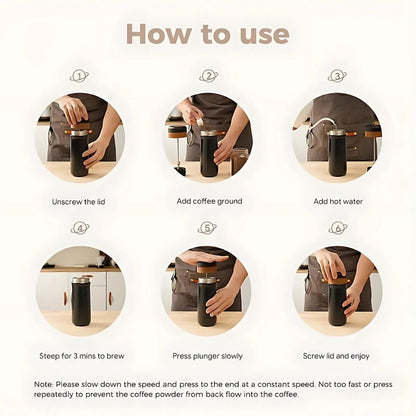 How to use

1

Unscrew the lid

2

Add coffee ground

3

Add hot water

4

Steep for 3 mins to brew

5

Press plunger slowly

6

Screw lid and enjoy

Note: Please slow down the speed and press to the end at a constant speed. Not too fast or press repeatedly to prevent the coffee powder from back flow into the coffee.