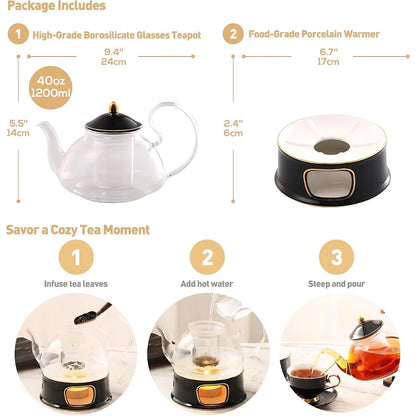 Package Includes

1 High-Grade Borosilicate Glasses Teapot

9.4"
24cm

40oz
1200ml

5.5"
14cm

2 Food-Grade Porcelain Warmer

6.7"
17cm

2.4"
6cm

Savor a Cozy Tea Moment

1
Infuse tea leaves

2
Add hot water

3
Steep and pour