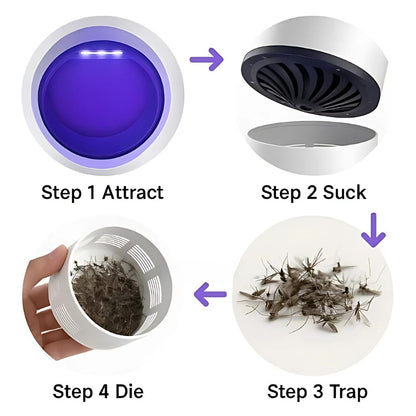 Step 1 Attract

Step 2 Suck

Step 3 Trap

Step 4 Die