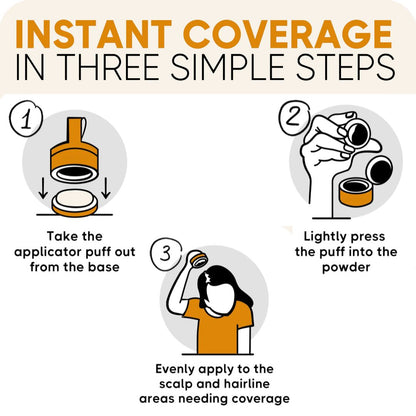 INSTANT COVERAGE
IN THREE SIMPLE STEPS

1

Take the applicator puff out from the base

2

Lightly press the puff into the powder

3

Evenly apply to the scalp and hairline areas needing coverage